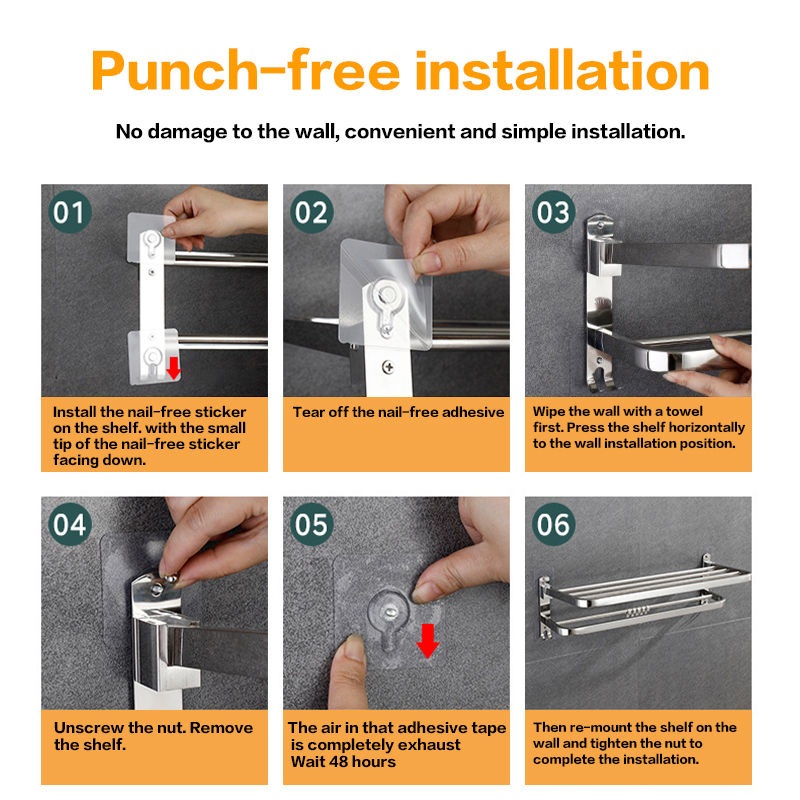 Punch-free installation

No damage to the wall, convenient and simple installation.

01

Install the nail-free sticker on the shelf. with the small tip of the nail-free sticker facing down.

02

Tear off the nail-free adhesive

03

Wipe the wall with a towel first. Press the shelf horizontally to the wall installation position.

04

Unscrew the nut. Remove the shelf.

05

The air in that adhesive tape is completely exhaust
Wait 48 hours

06

Then re-mount the shelf on the wall and tighten the nut to complete the installation.