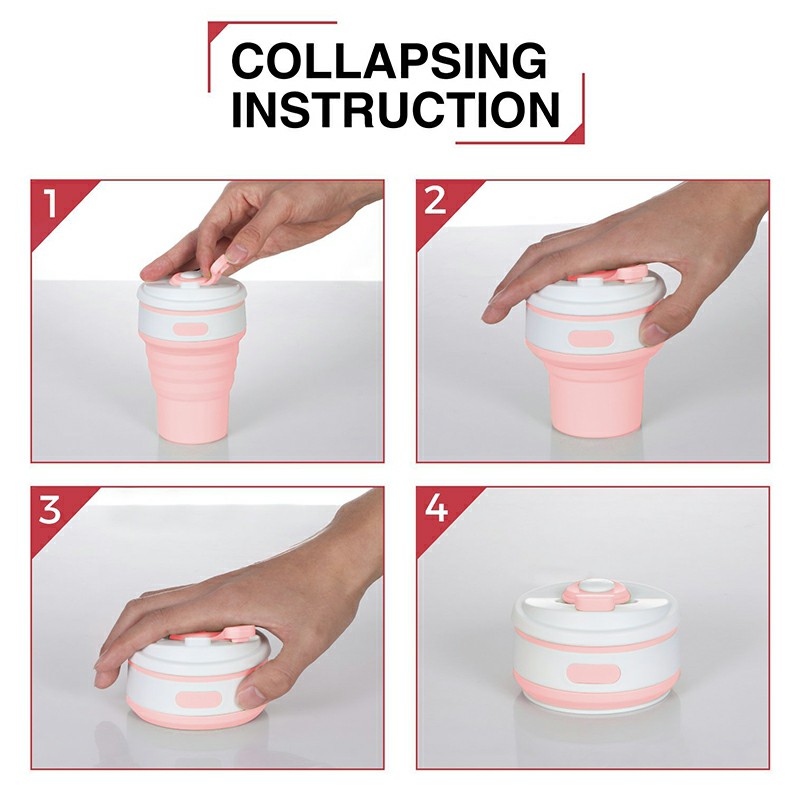 COLLAPSING INSTRUCTION

1

2

3

4