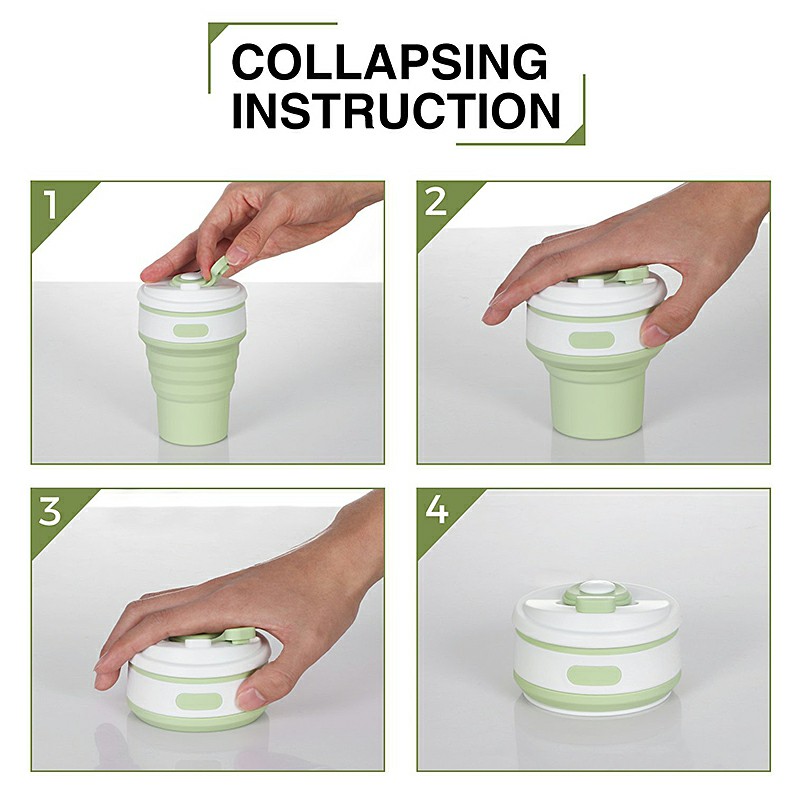 COLLAPSING INSTRUCTION

1

2

3

4