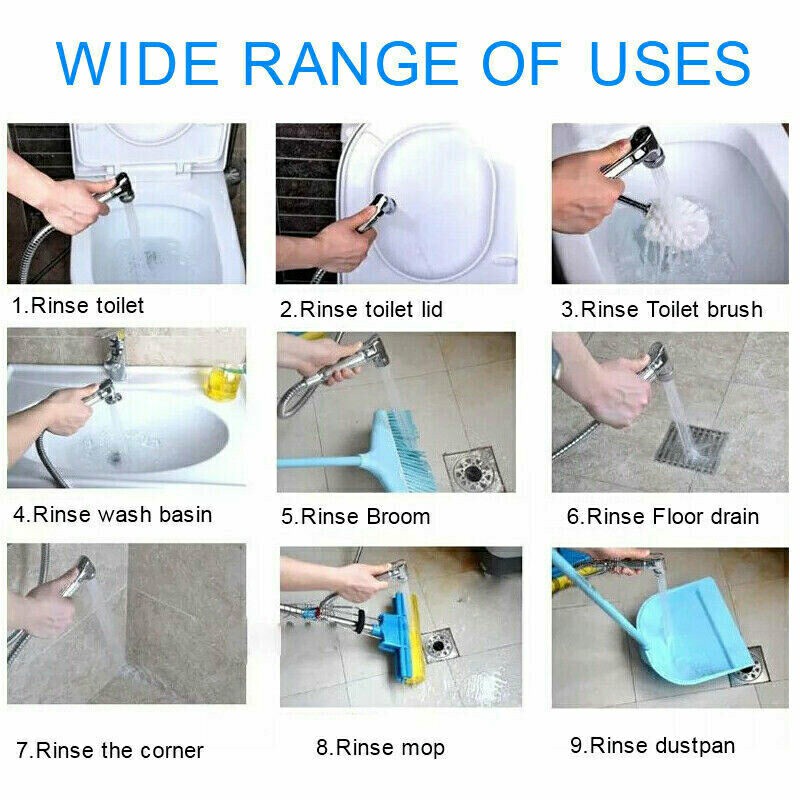 WIDE RANGE OF USES

1.Rinse toilet

2.Rinse toilet lid

3.Rinse Toilet brush

4.Rinse wash basin

5.Rinse Broom

6.Rinse Floor drain

7.Rinse the corner

8.Rinse mop

9.Rinse dustpan