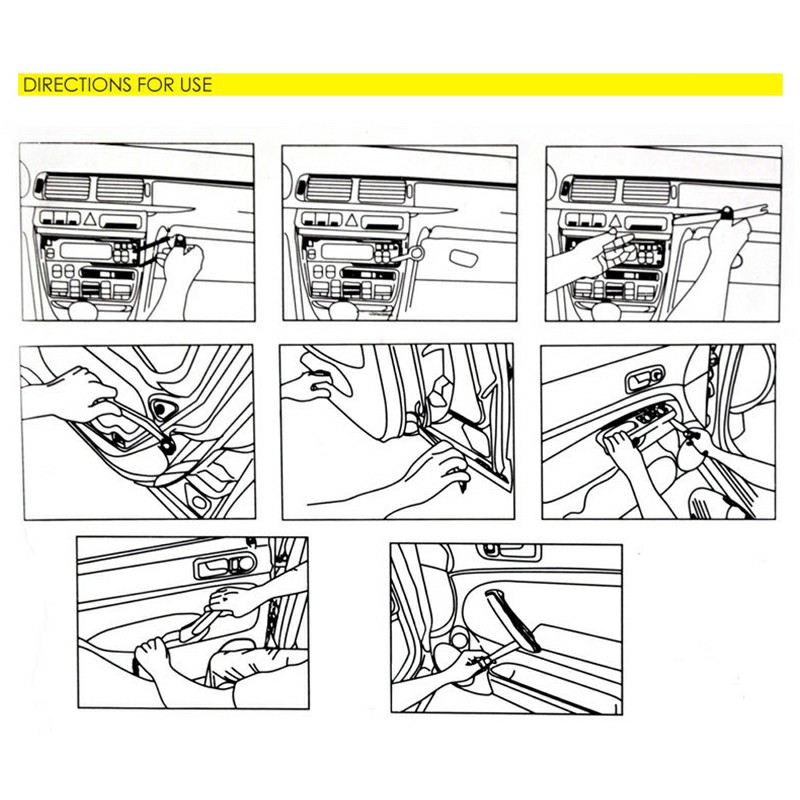 DIRECTIONS FOR USE