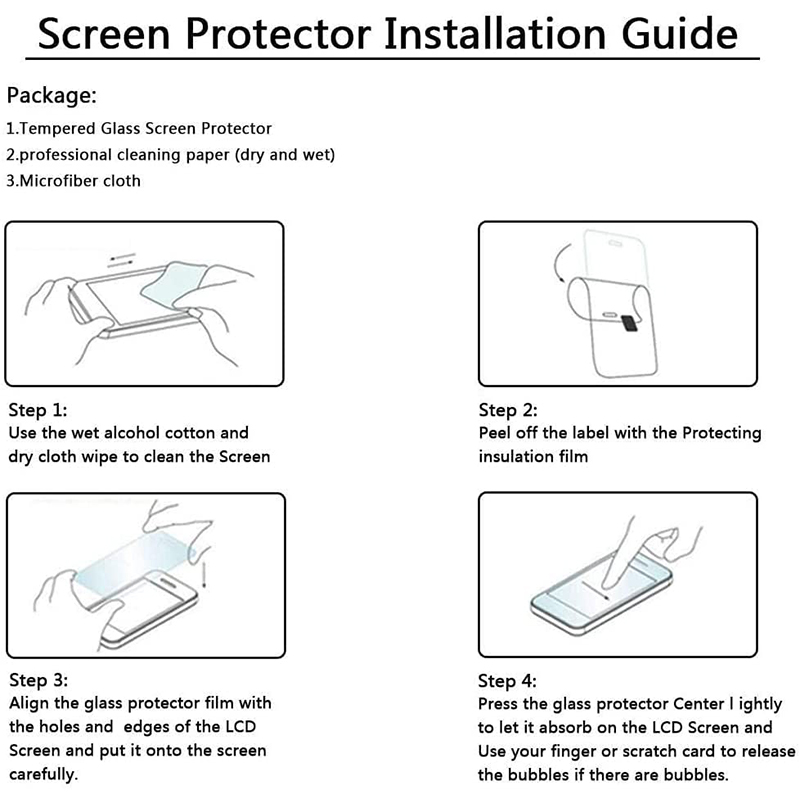 Screen Protector Installation Guide

Package:
1.Tempered Glass Screen Protector
2.professional cleaning paper (dry and wet)
3.Microfiber cloth

Step 1:
Use the wet alcohol cotton and dry cloth wipe to clean the Screen

Step 2:
Peel off the label with the Protecting insulation film

Step 3:
Align the glass protector film with the holes and edges of the LCD Screen and put it onto the screen carefully.

Step 4:
Press the glass protector Center l ightly to let it absorb on the LCD Screen and Use your finger or scratch card to release the bubbles if there are bubbles.