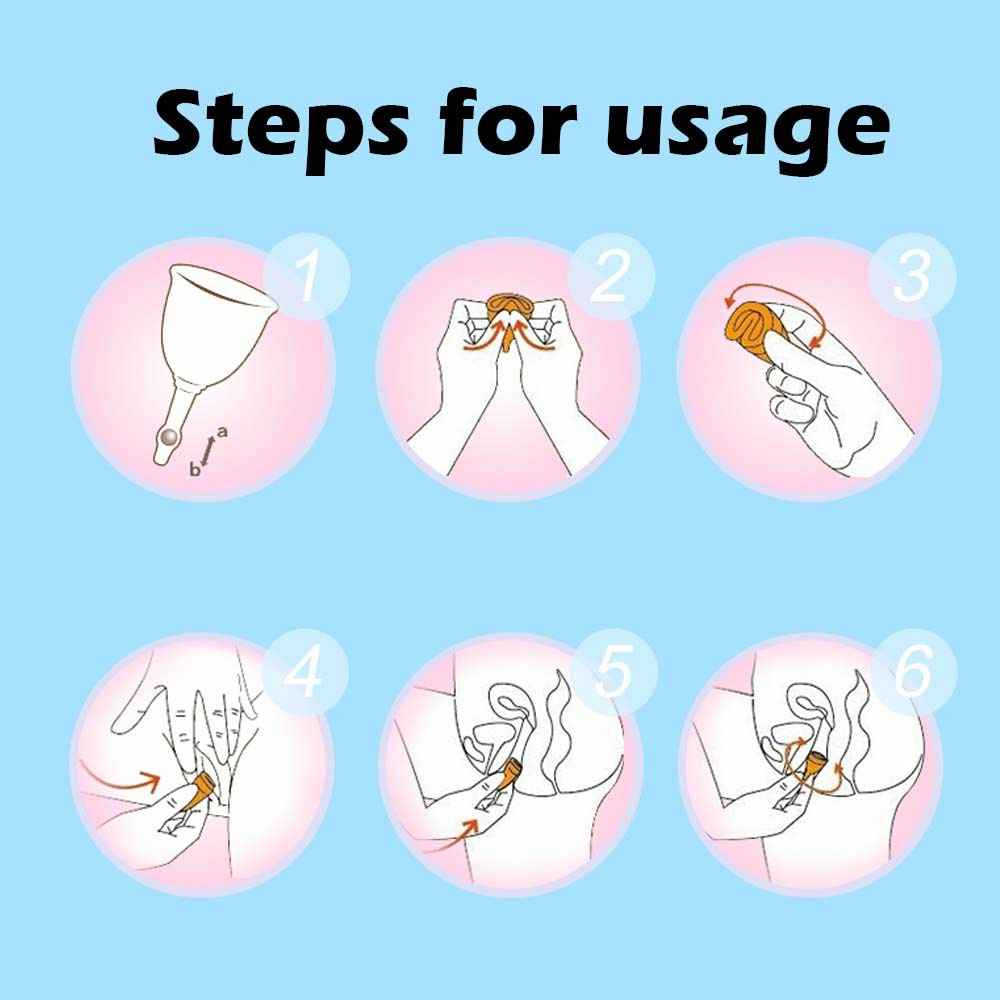 Steps for usage

1

a
b

2

3

4

5

6